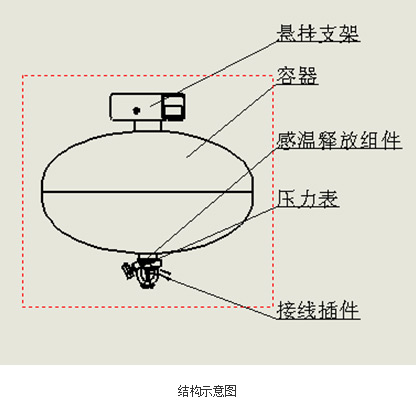 悬挂支架

容器

感温释放组件

压力表

接线插件

结构示意图